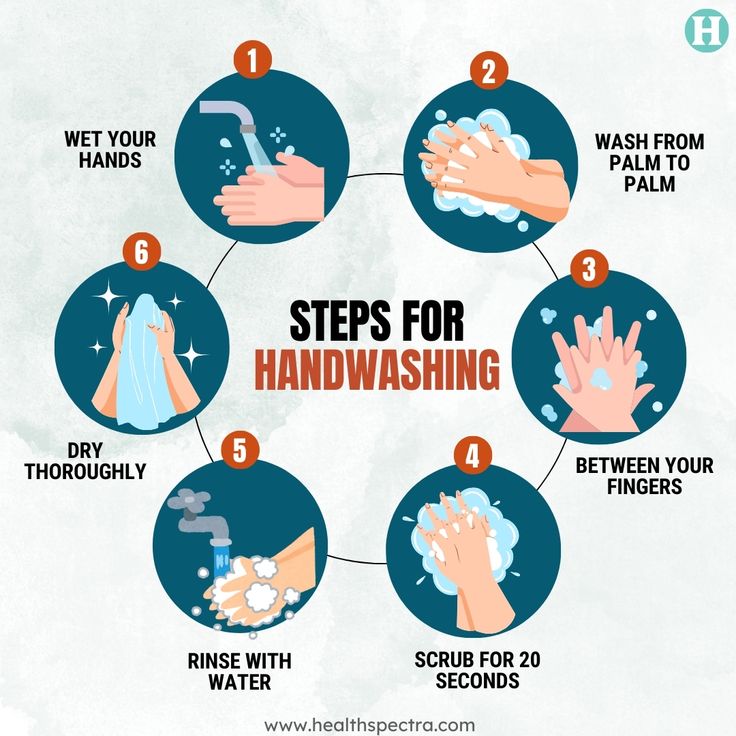 H

STEPS FOR HANDWASHING

1
WET YOUR HANDS

2
WASH FROM PALM TO PALM

3
BETWEEN YOUR FINGERS

4
SCRUB FOR 20 SECONDS

5
RINSE WITH WATER

6
DRY THOROUGHLY

www.healthspectra.com